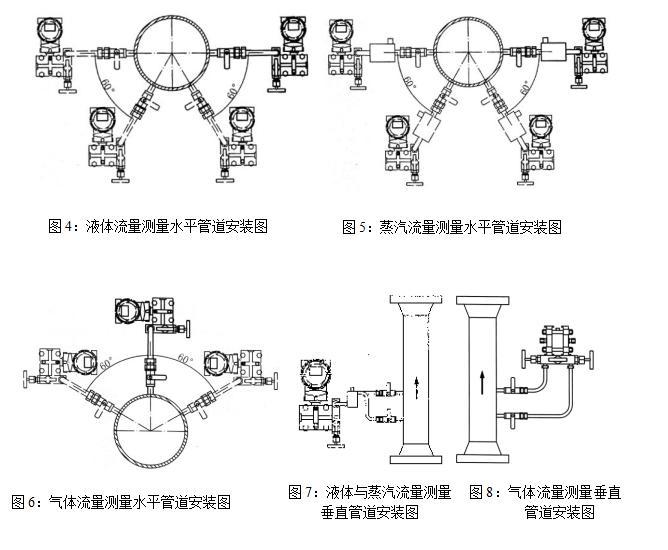 60°

60°

图 4：液体流量测量水平管道安装图

60°

60°

图 5：蒸汽流量测量水平管道安装图

60°

60°

图 6：气体流量测量水平管道安装图

图 7：液体与蒸汽流量测量垂直管道安装图

图 8：气体流量测量垂直管道安装图